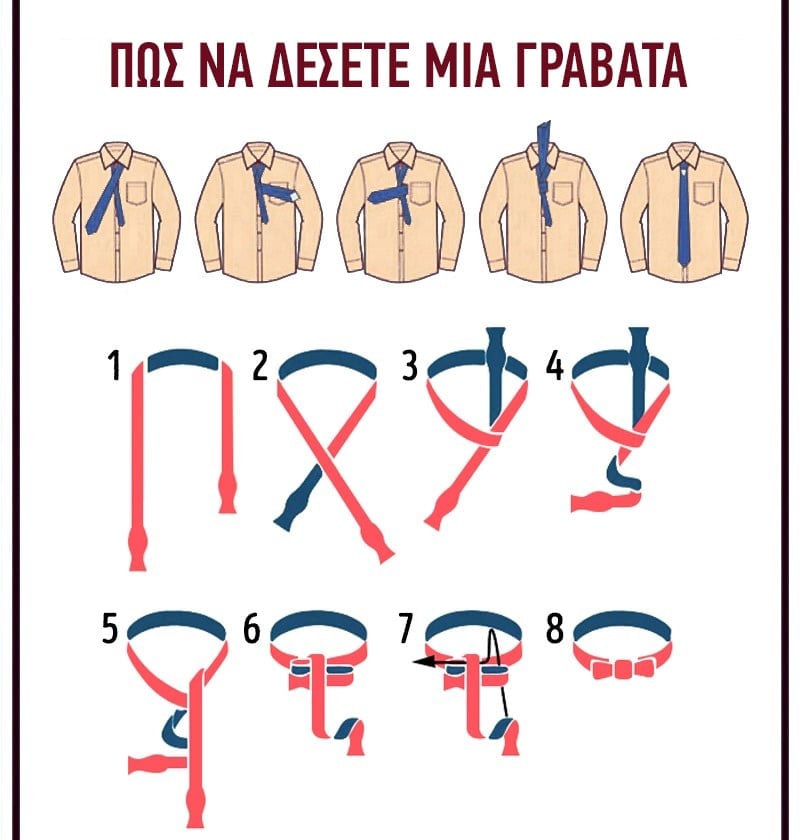 ΠΩΣ ΝΑ ΔΕΣΕΤΕ ΜΙΑ ΓΡΑΒΑΤΑ

1 2 3 4

5 6 7 8