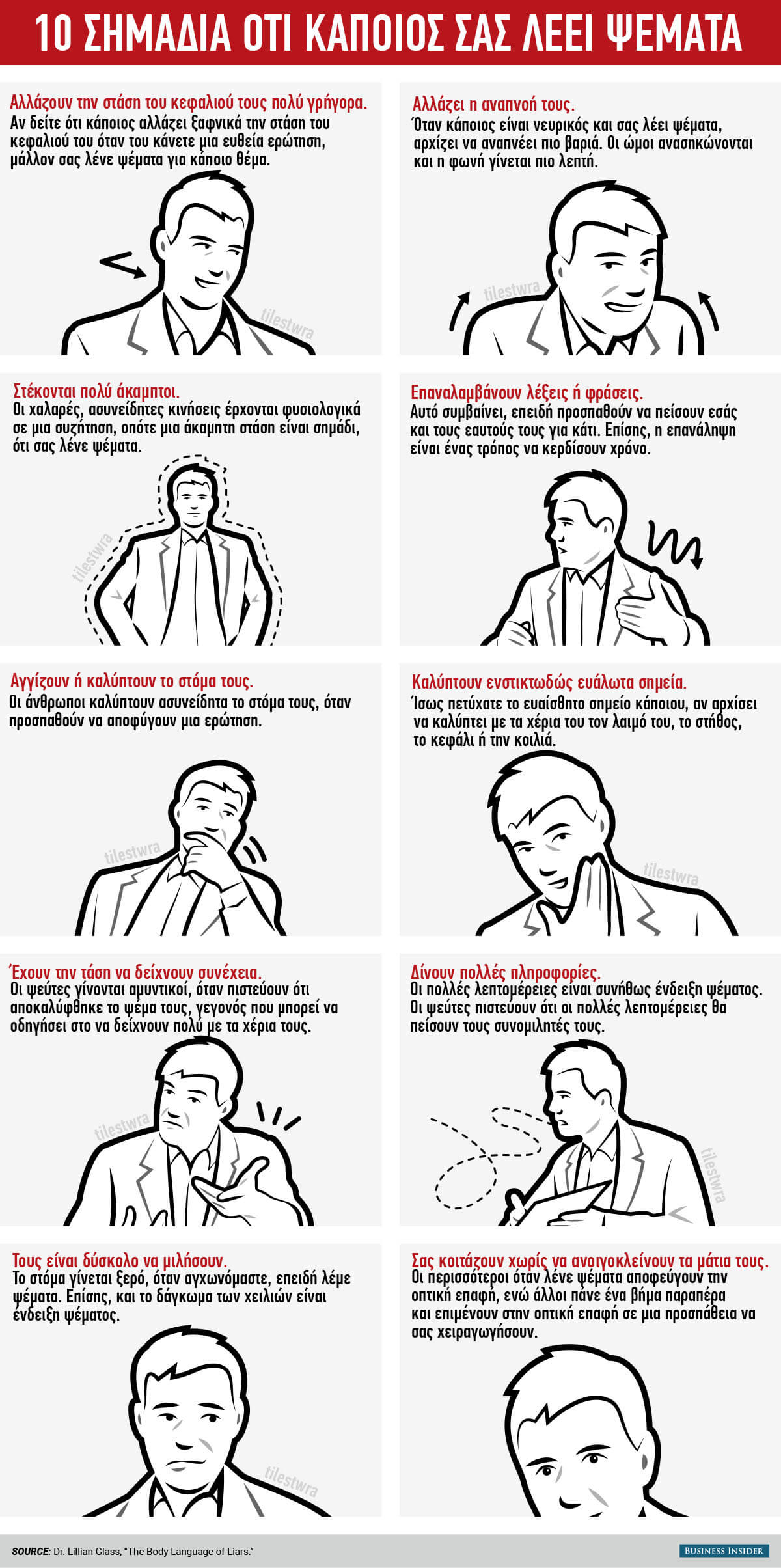 10 ΣΗΜΑΔΙΑ ΟΤΙ ΚΑΠΟΙΟΣ ΣΑΣ ΛΕΕΙ ΨΕΜΑΤΑ

Αλλάζουν την στάση του κεφαλιού τους πολύ γρήγορα.
Αν δείτε ότι κάποιος αλλάζει ξαφνικά την στάση του κεφαλιού του όταν του κάνετε μια ευθεία ερώτηση, μάλλον σας λένε ψέματα για κάποιο θέμα.

tilestwra

Αλλάζει η αναπνοή τους.
Όταν κάποιος είναι νευρικός και σας λέει ψέματα, αρχίζει να αναπνέει πιο βαριά. Οι ώμοι ανασηκώνονται και η φωνή γίνεται πιο λεπτή.

tilestwra

Στέκονται πολύ άκαμπτοι.
Οι χαλαρές, ασυνείδητες κινήσεις έρχονται φυσιολογικά σε μια συζήτηση, οπότε μια άκαμπτη στάση είναι σημάδι, ότι σας λένε ψέματα.

tilestwra

Επαναλαμβάνουν λέξεις ή φράσεις.
Αυτό συμβαίνει, επειδή προσπαθούν να πείσουν εσάς και τους εαυτούς τους για κάτι. Επίσης, η επανάληψη είναι ένας τρόπος να κερδίσουν χρόνο.

Αγγίζουν ή καλύπτουν το στόμα τους.
Οι άνθρωποι καλύπτουν ασυνείδητα το στόμα τους, όταν προσπαθούν να αποφύγουν μια ερώτηση.

tilestwra

Καλύπτουν ενστικτωδώς ευάλωτα σημεία.
Ίσως πετύχατε το ευαίσθητο σημείο κάποιου, αν αρχίσει να καλύπτει με τα χέρια του τον λαιμό του, το στήθος, το κεφάλι ή την κοιλιά.

tilestwra

Έχουν την τάση να δείχνουν συνέχεια.
Οι ψεύτες γίνονται αμυντικοί, όταν πιστεύουν ότι αποκαλύφθηκε το ψέμα τους, γεγονός που μπορεί να οδηγήσει στο να δείχνουν πολύ με τα χέρια τους.

tilestwra

Δίνουν πολλές πληροφορίες.
Οι πολλές λεπτομέρειες είναι συνήθως ένδειξη ψέματος. Οι ψεύτες πιστεύουν ότι οι πολλές λεπτομέρειες θα πείσουν τους συνομιλητές τους.

tilestwra

Τους είναι δύσκολο να μιλήσουν.
Το στόμα γίνεται ξερό, όταν αγχωνόμαστε, επειδή λέμε ψέματα. Επίσης, και το δάγκωμα των χειλιών είναι ένδειξη ψέματος.

tilestwra

Σας κοιτάζουν χωρίς να ανοιγοκλείνουν τα μάτια τους.
Οι περισσότεροι όταν λένε ψέματα αποφεύγουν την οπτική επαφή, ενώ άλλοι πάνε ένα βήμα παραπέρα και επιμένουν στην οπτική επαφή σε μια προσπάθεια να σας χειραγωγήσουν.

SOURCE: Dr. Lillian Glass, "The Body Language of Liars."

BUSINESS INSIDER