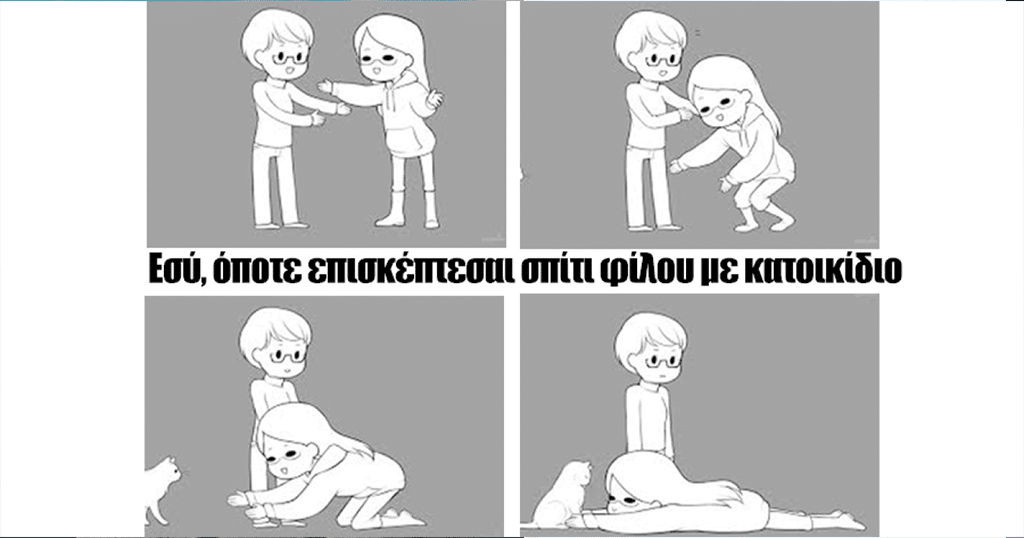 Εσύ, όποτε επισκέπτεσαι σπίτι φίλου με κατοικίδιο