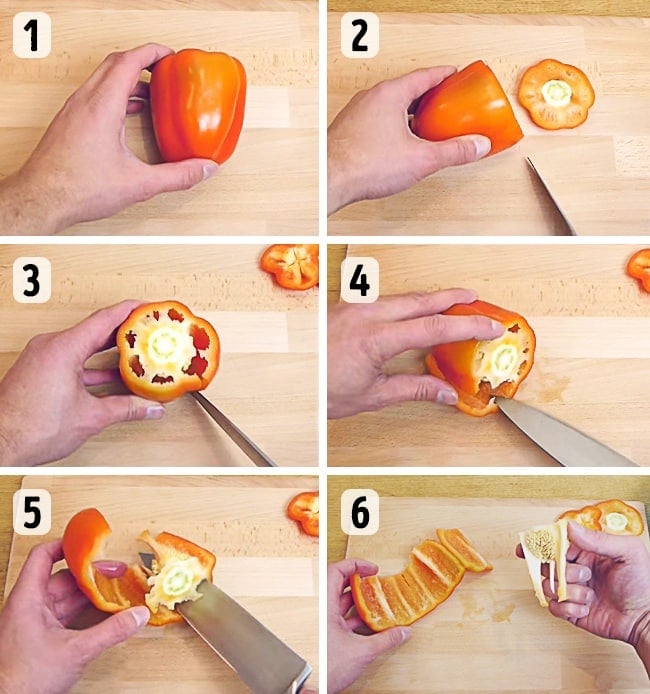 1

2

3

4

5

6