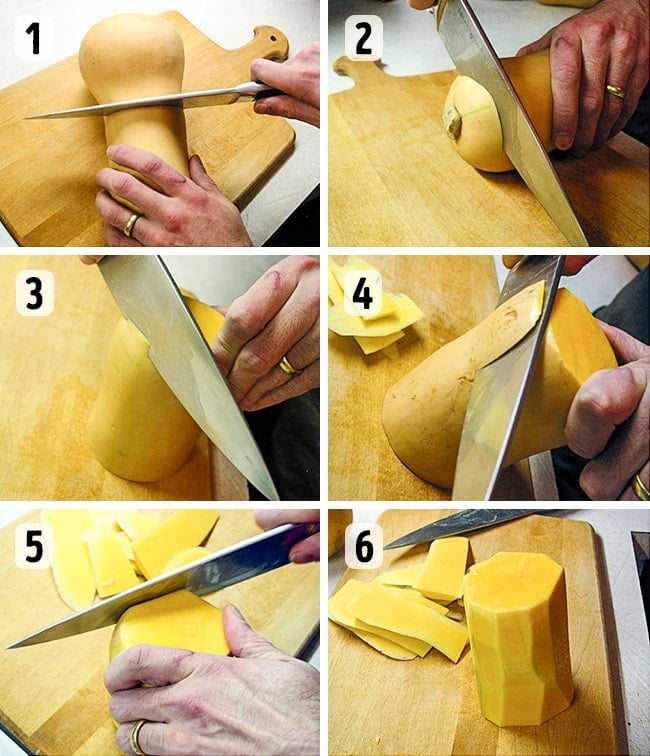 1

2

3

4

5

6