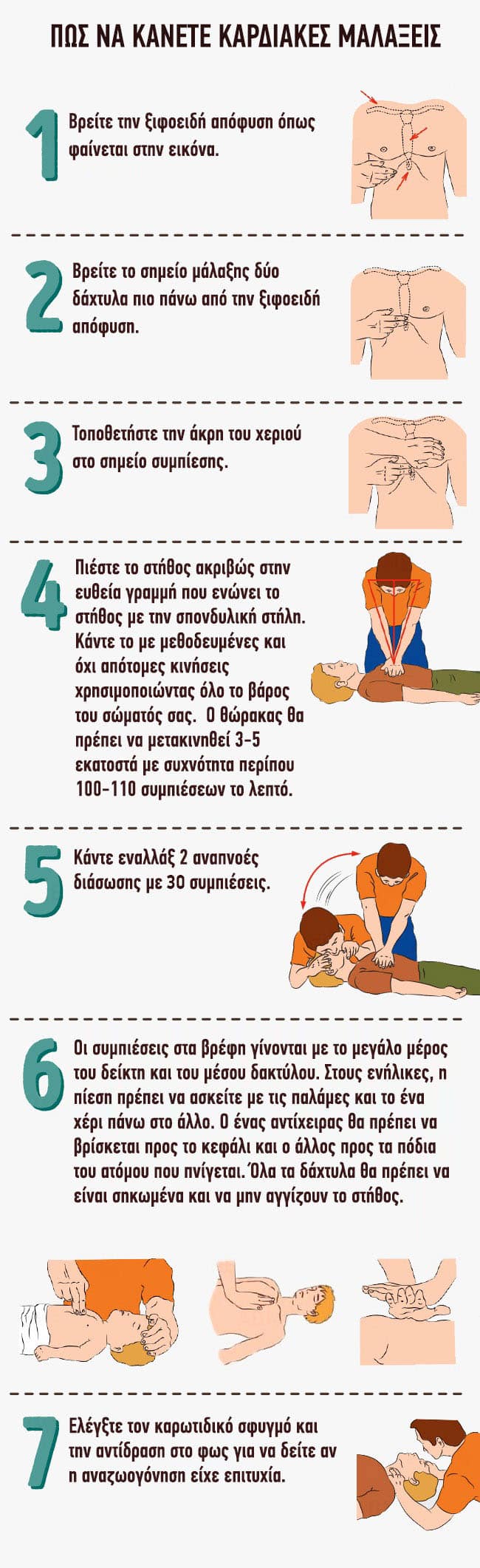 ΠΩΣ ΝΑ ΚΑΝΕΤΕ ΚΑΡΔΙΑΚΕΣ ΜΑΛΑΞΕΙΣ

1 Βρείτε την ξιφοειδή απόφυση όπως φαίνεται στην εικόνα.

2 Βρείτε το σημείο μάλαξης δύο δάχτυλα πιο πάνω από την ξιφοειδή απόφυση.

3 Τοποθετήστε την άκρη του χεριού στο σημείο συμπίεσης.

4 Πιέστε το στήθος ακριβώς στην ευθεία γραμμή που ενώνει το στήθος με την σπονδυλική στήλη. Κάντε το με μεθοδευμένες και όχι απότομες κινήσεις χρησιμοποιώντας όλο το βάρος του σώματός σας. Ο θώρακας θα πρέπει να μετακινηθεί 3-5 εκατοστά με συχνότητα περίπου 100-110 συμπιέσεων το λεπτό.

5 Κάντε εναλλάξ 2 αναπνοές διάσωσης με 30 συμπιέσεις.

6 Οι συμπιέσεις στα βρέφη γίνονται με το μεγάλο μέρος του δείκτη και του μέσου δακτύλου. Στους ενήλικες, η πίεση πρέπει να ασκείτε με τις παλάμες και το ένα χέρι πάνω στο άλλο. Ο ένας αντίχειρας θα πρέπει να βρίσκεται προς το κεφάλι και ο άλλος προς τα πόδια του ατόμου που πνίγεται. Όλα τα δάχτυλα θα πρέπει να είναι σηκωμένα και να μην αγγίζουν το στήθος.

7 Ελέγξτε τον καρωτιδικό σφυγμό και την αντίδραση στο φως για να δείτε αν η αναζωογόνηση είχε επιτυχία.