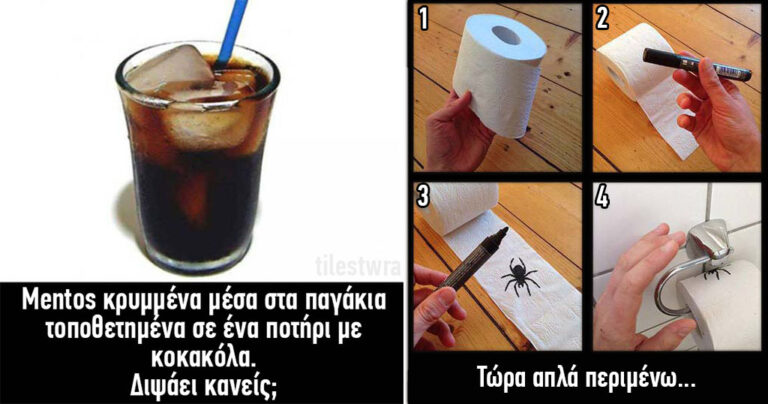 tilestwra

Mentos κρυμμένα μέσα στα παγάκια τοποθετημένα σε ένα ποτήρι με κοκακόλα.
Διψάει κανείς;

1

2

3

4

Τώρα απλά περιμένω...