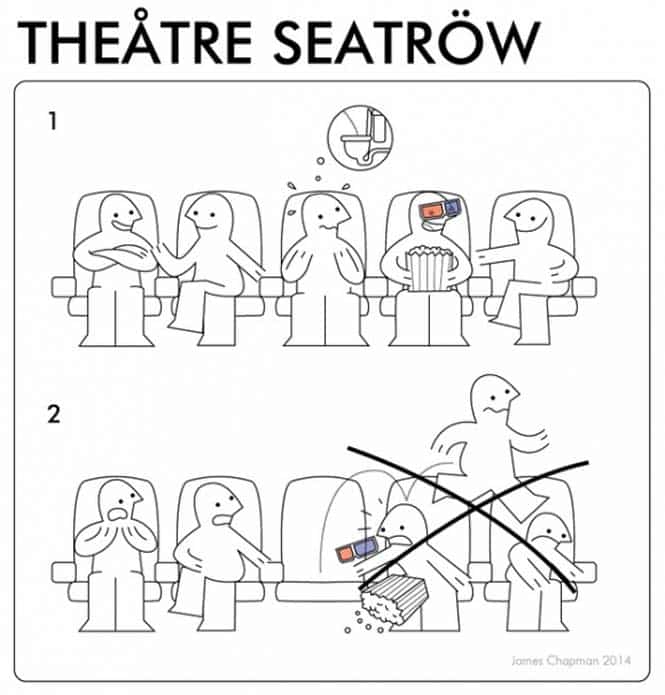 THEÅTRE SEATRÖW

1

2

James Chapman 2014